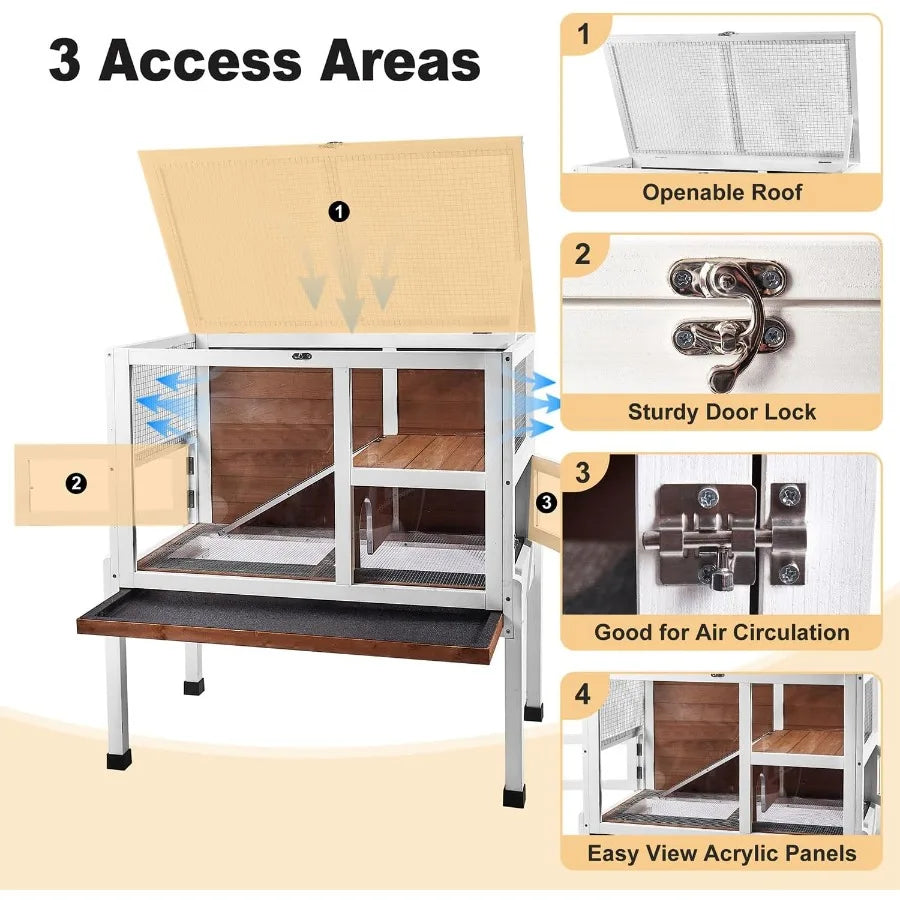 3 Access Areas

1

2

3

1

Openable Roof

2

Sturdy Door Lock

3

Good for Air Circulation

4

Easy View Acrylic Panels